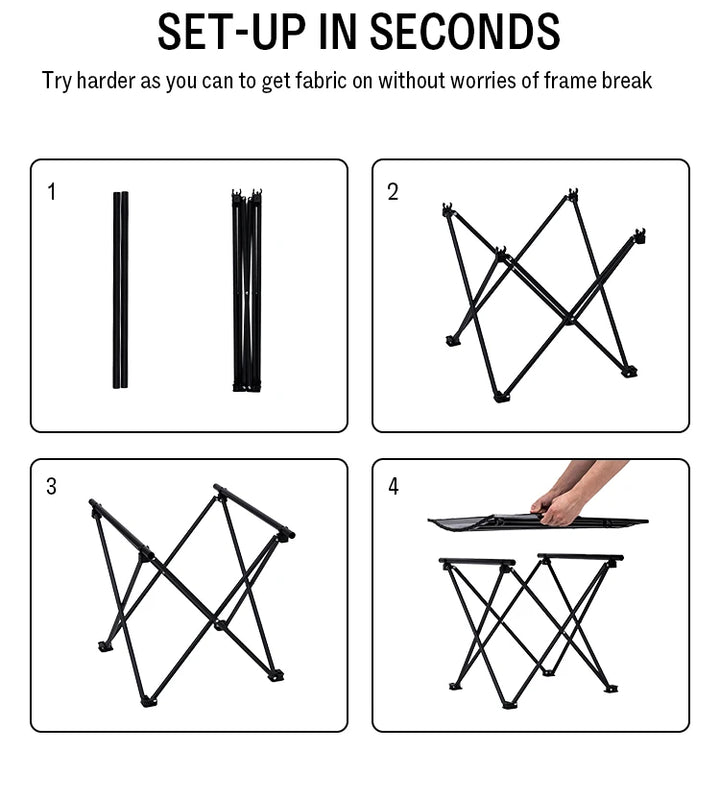 SET-UP IN SECONDS

Try harder as you can to get fabric on without worries of frame break

1

2

3

4