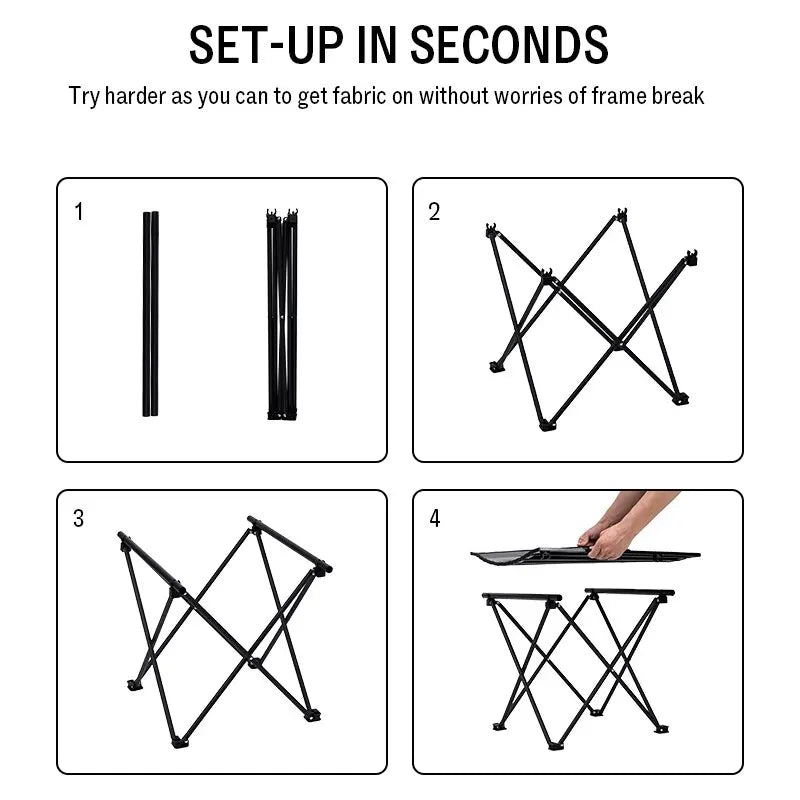 SET-UP IN SECONDS

Try harder as you can to get fabric on without worries of frame break

1

2

3

4